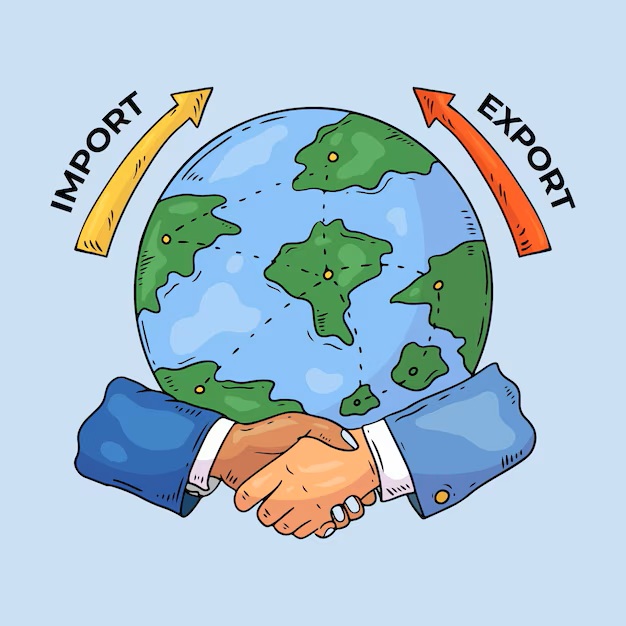 IMPORT
EXPORT